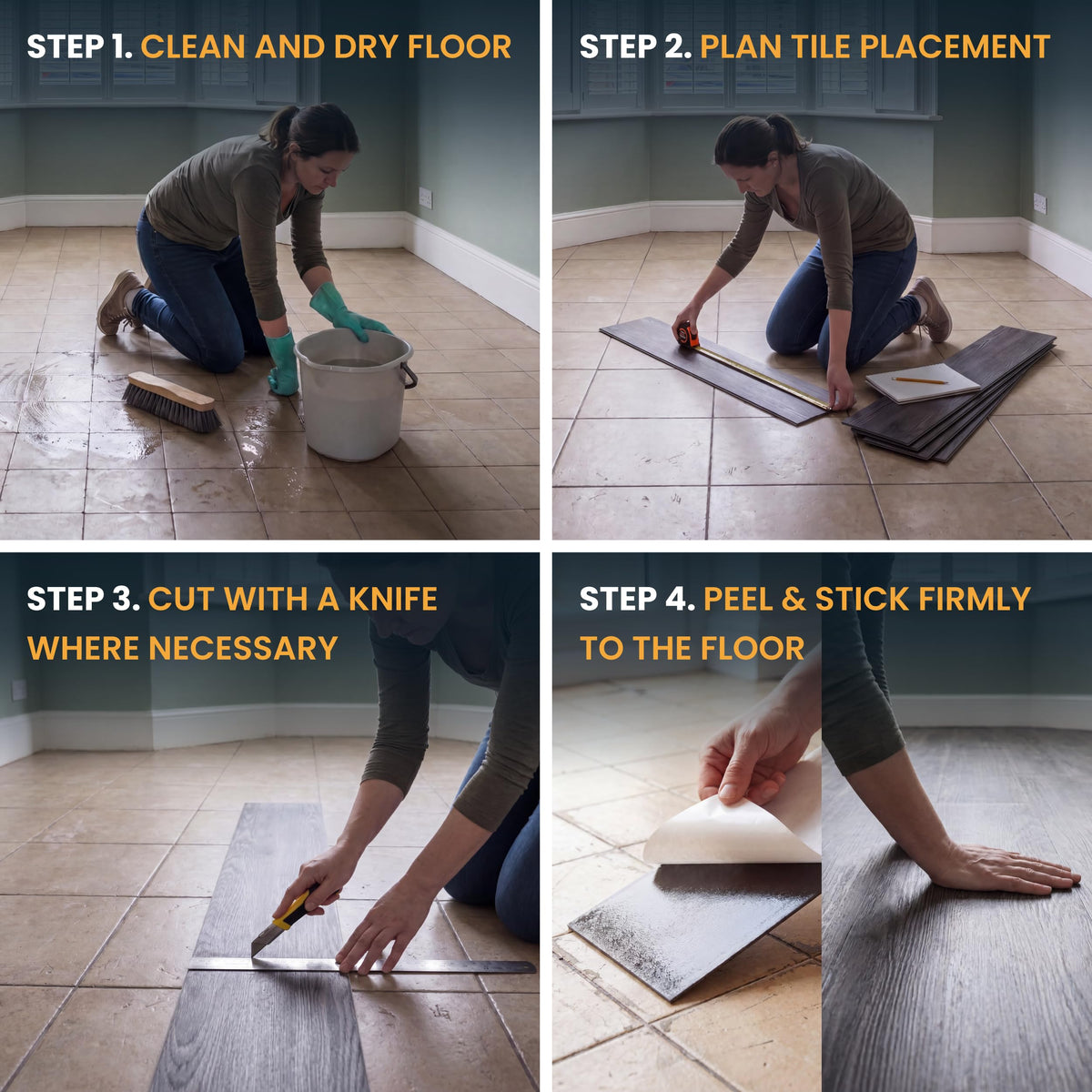 STEP 1. CLEAN AND DRY FLOOR

STEP 2. PLAN TILE PLACEMENT

STEP 3. CUT WITH A KNIFE WHERE NECESSARY

STEP 4. PEEL & STICK FIRMLY TO THE FLOOR